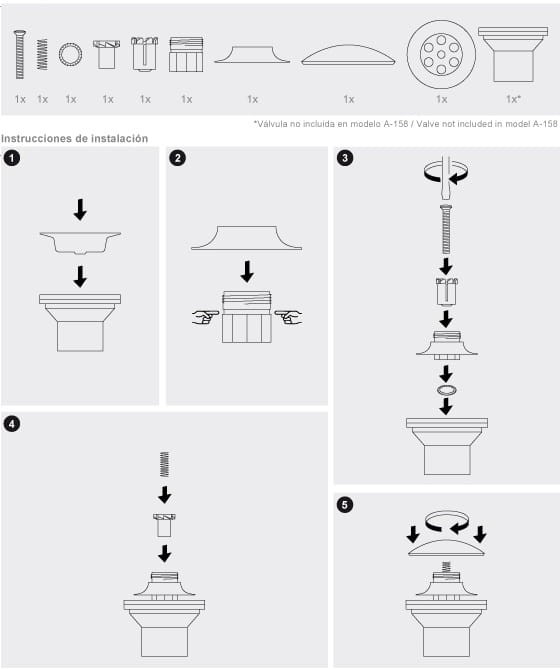 1x 1x 1x 1x 1x 1x 1x 1x 1x 1x*

*Válvula no incluida en modelo A-158 / Valve not included in model A-158

Instrucciones de instalación

1

2

3

4

5