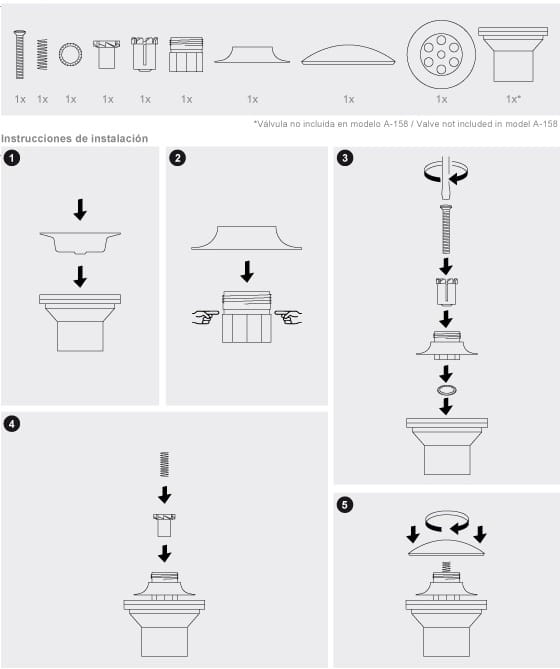 1x 1x 1x 1x 1x 1x 1x 1x 1x 1x*

*Válvula no incluida en modelo A-158 / Valve not included in model A-158

Instrucciones de instalación

1

2

3

4

5